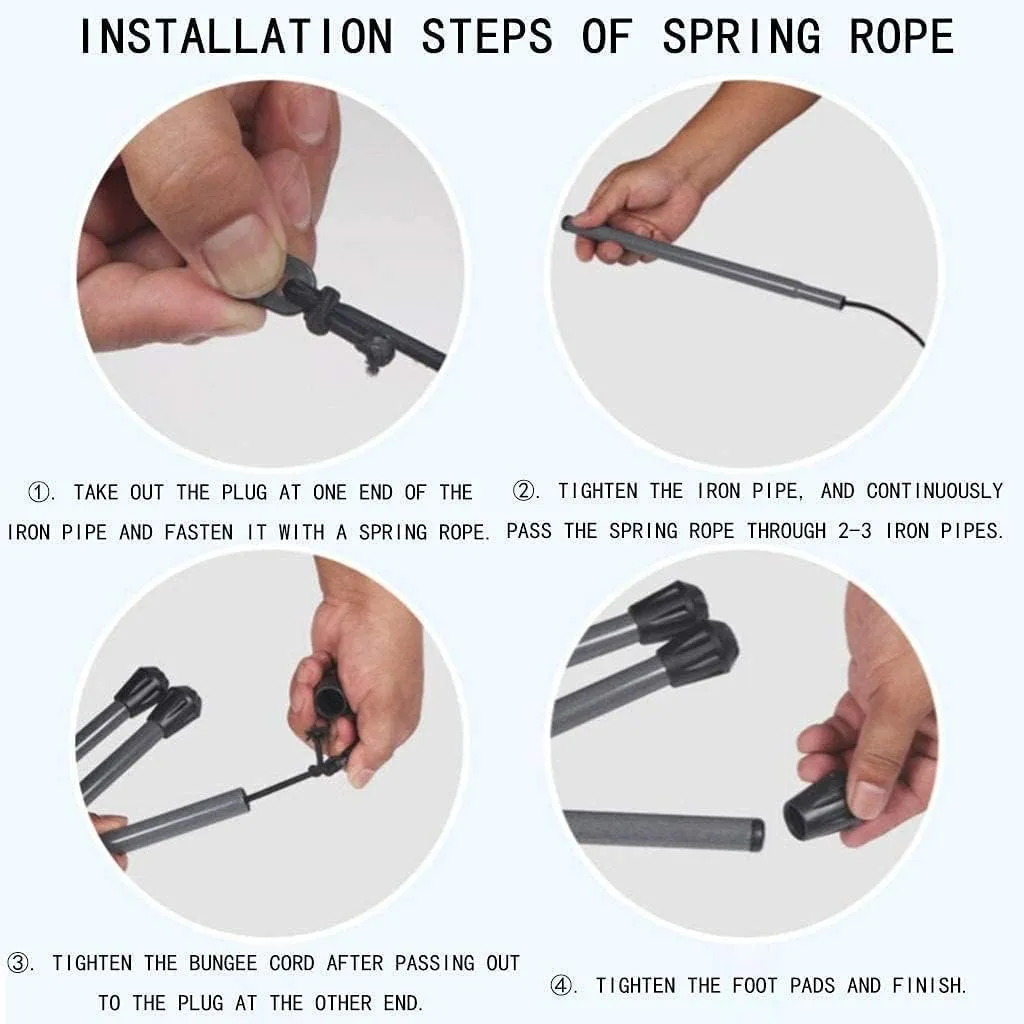 INSTALLATION STEPS OF SPRING ROPE

①. TAKE OUT THE PLUG AT ONE END OF THE IRON PIPE AND FASTEN IT WITH A SPRING ROPE.

②. TIGHTEN THE IRON PIPE, AND CONTINUOUSLY PASS THE SPRING ROPE THROUGH 2-3 IRON PIPES.

③. TIGHTEN THE BUNGEE CORD AFTER PASSING OUT TO THE PLUG AT THE OTHER END.

④. TIGHTEN THE FOOT PADS AND FINISH.