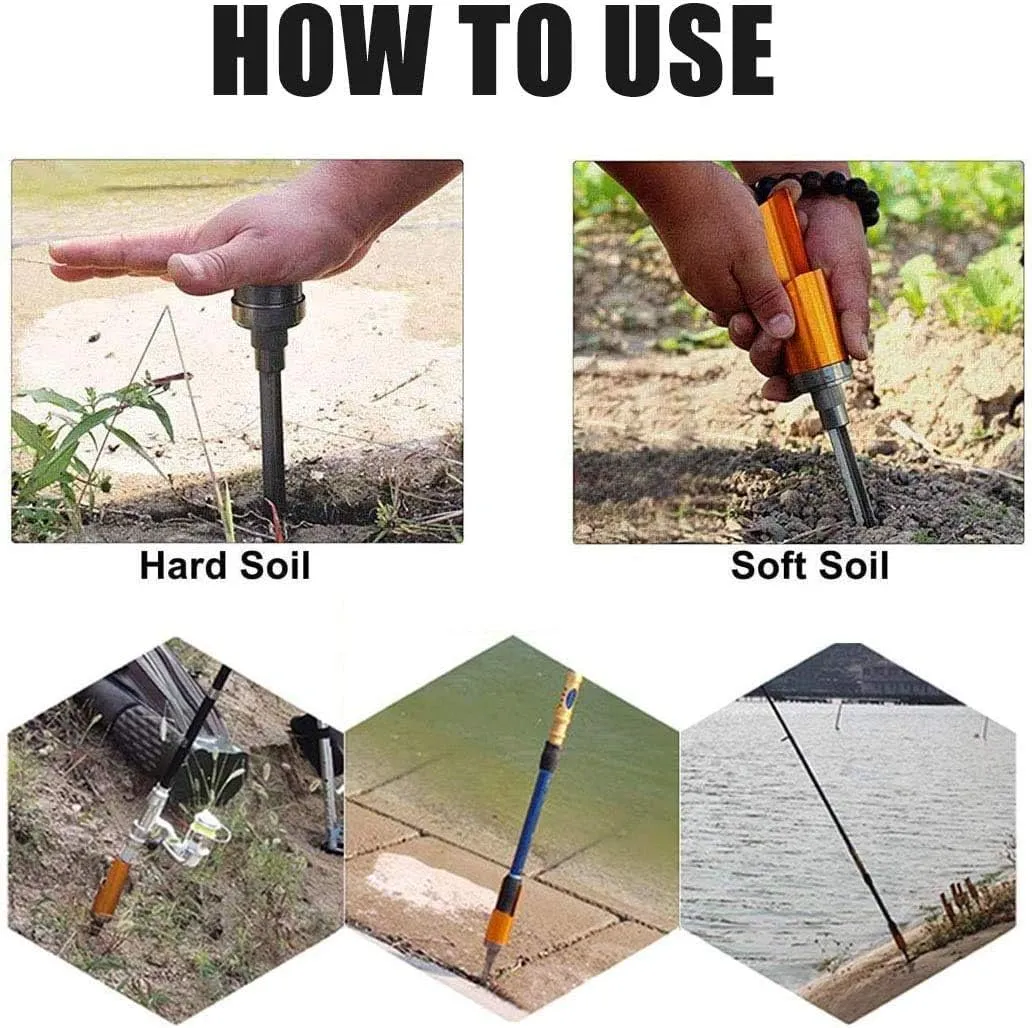 HOW TO USE

Hard Soil

Soft Soil