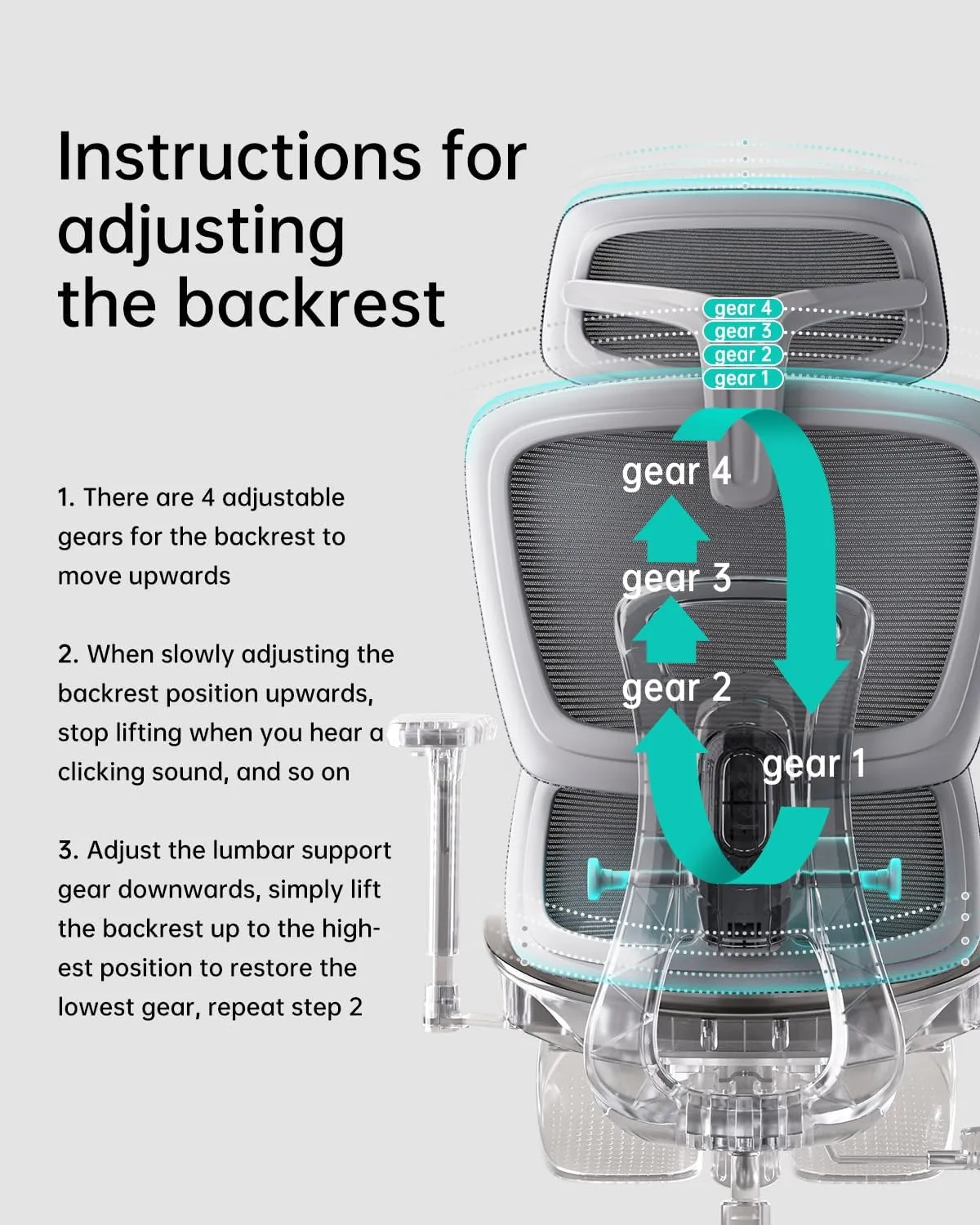 Instructions for adjusting the backrest

1. There are 4 adjustable gears for the backrest to move upwards

2. When slowly adjusting the backrest position upwards, stop lifting when you hear a clicking sound, and so on

3. Adjust the lumbar support gear downwards, simply lift the backrest up to the highest position to restore the lowest gear, repeat step 2

gear 4
gear 3
gear 2
gear 1

gear 4
gear 3
gear 2
gear 1