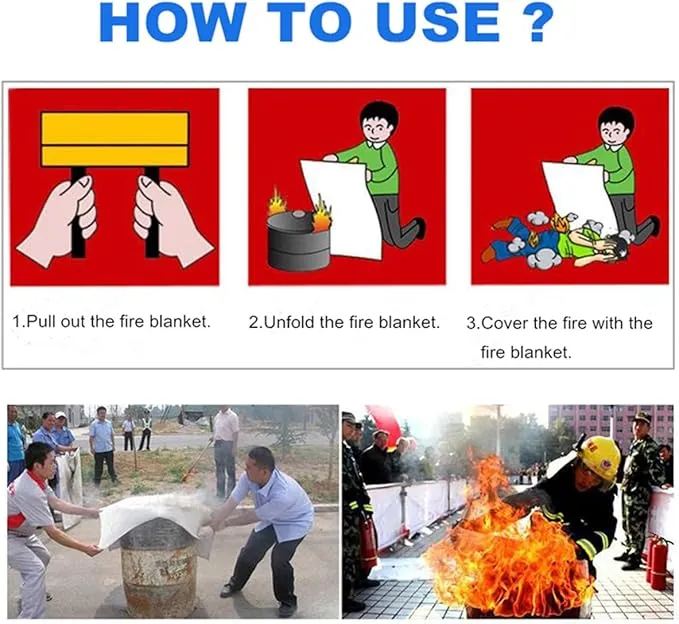 HOW TO USE ?

1.Pull out the fire blanket.

2.Unfold the fire blanket.

3.Cover the fire with the fire blanket.